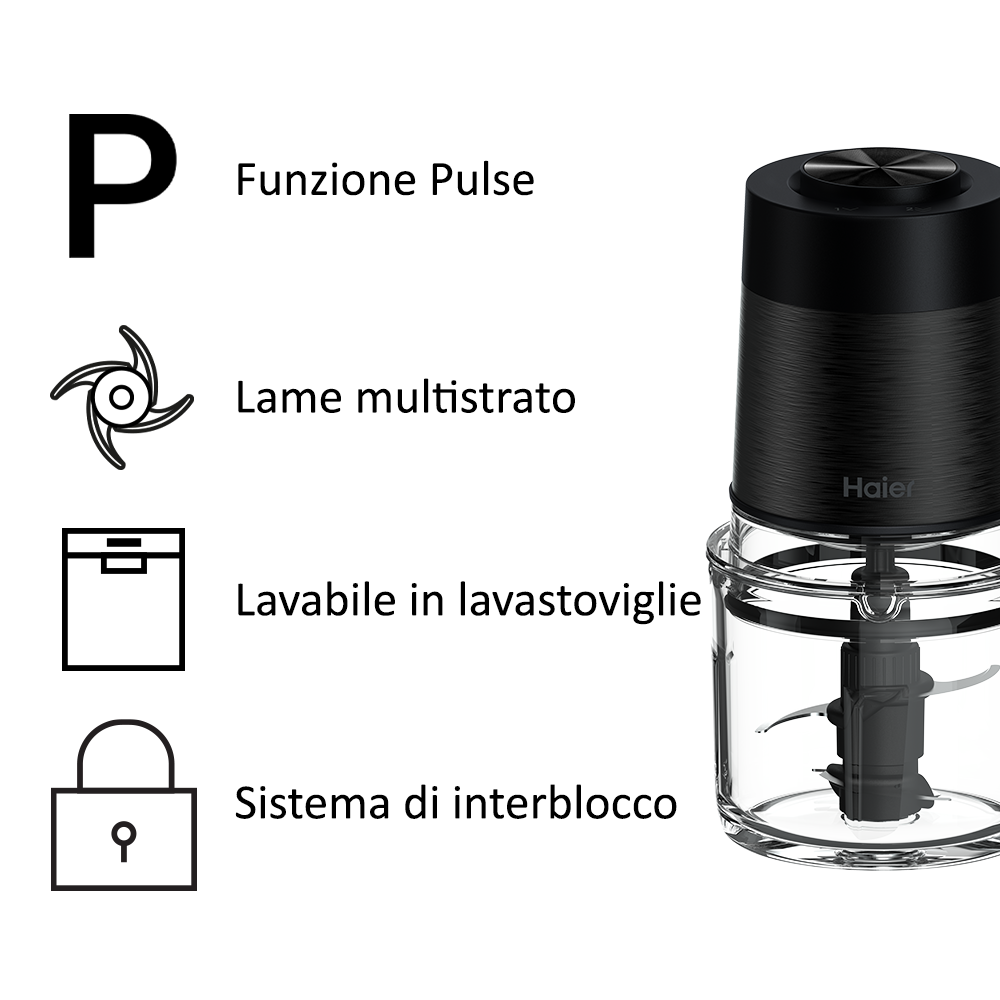 P

Funzione Pulse

Lame multistrato

Lavabile in lavastoviglie

Sistema di interblocco

Haier